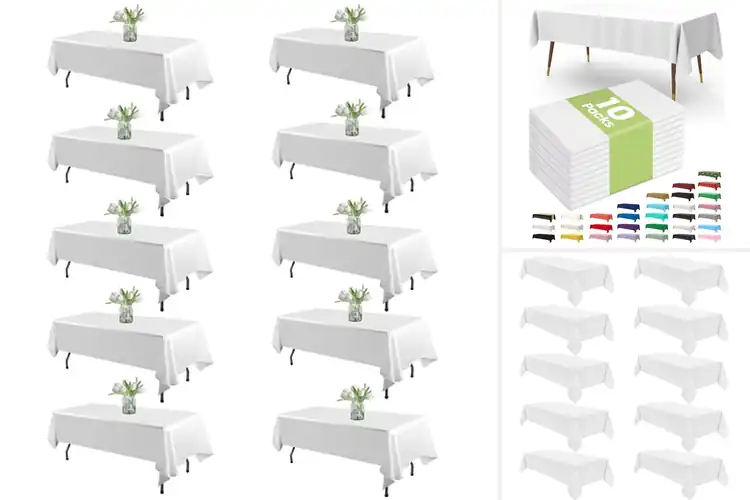 10 Packs